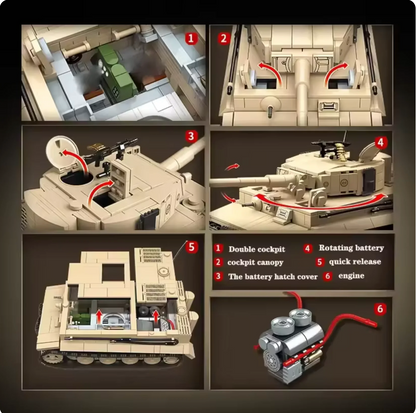 1

2

3

4

5

1 Double cockpit
2 cockpit canopy
3 The battery hatch cover

4 Rotating battery
5 quick release
6 engine

6