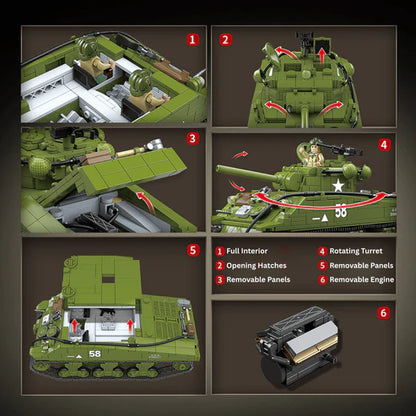 1

2

3

4

58

5

58

1 Full Interior
2 Opening Hatches
3 Removable Panels
4 Rotating Turret
5 Removable Panels
6 Removable Engine

6