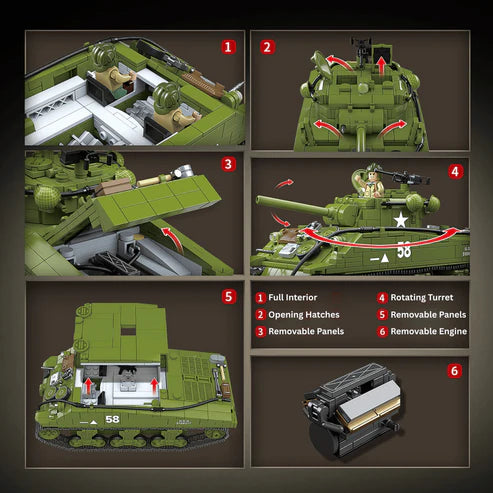 1

2

3

4

58

5

58

1 Full Interior
2 Opening Hatches
3 Removable Panels

4 Rotating Turret
5 Removable Panels
6 Removable Engine

6